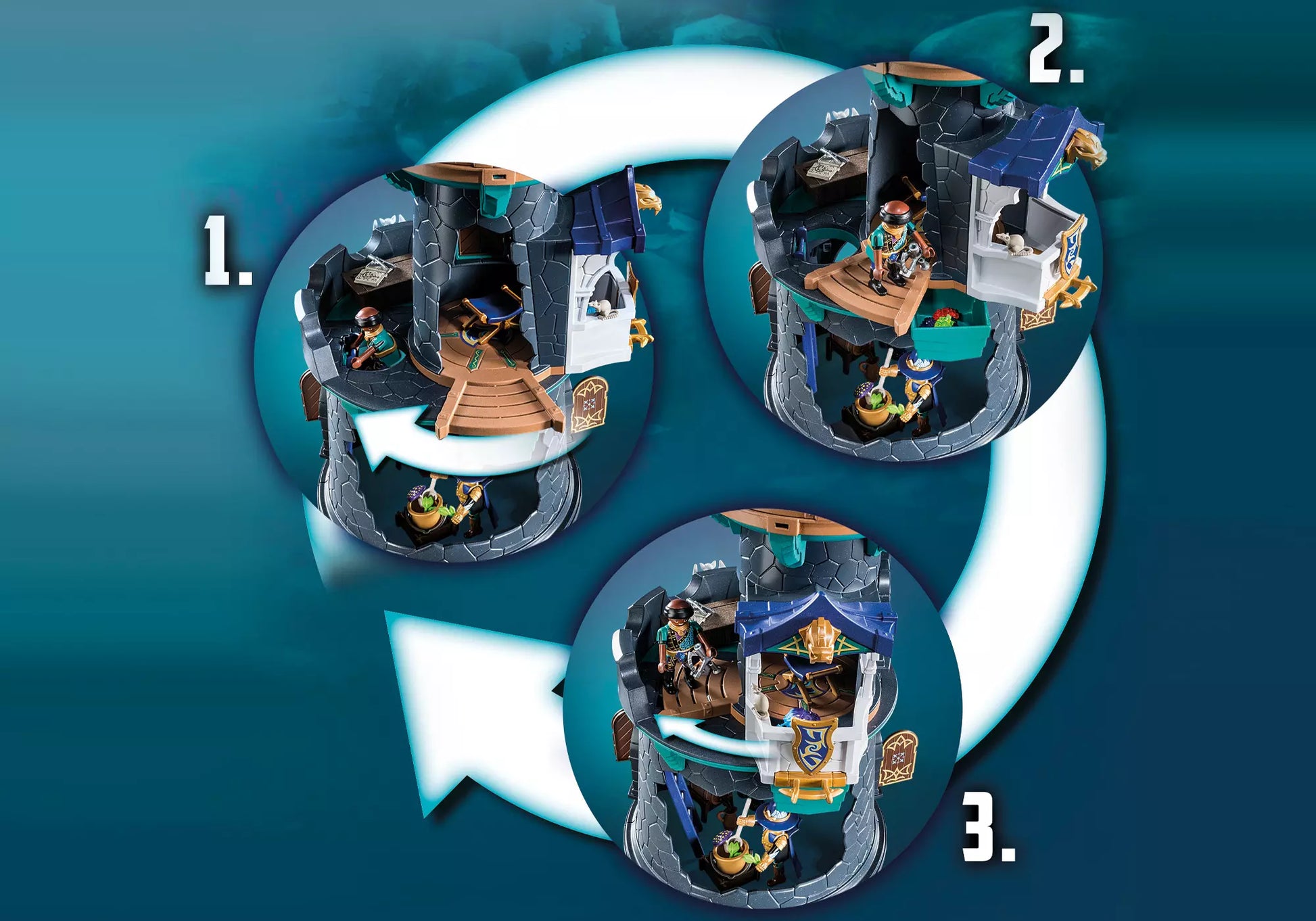 1.

2.

3.